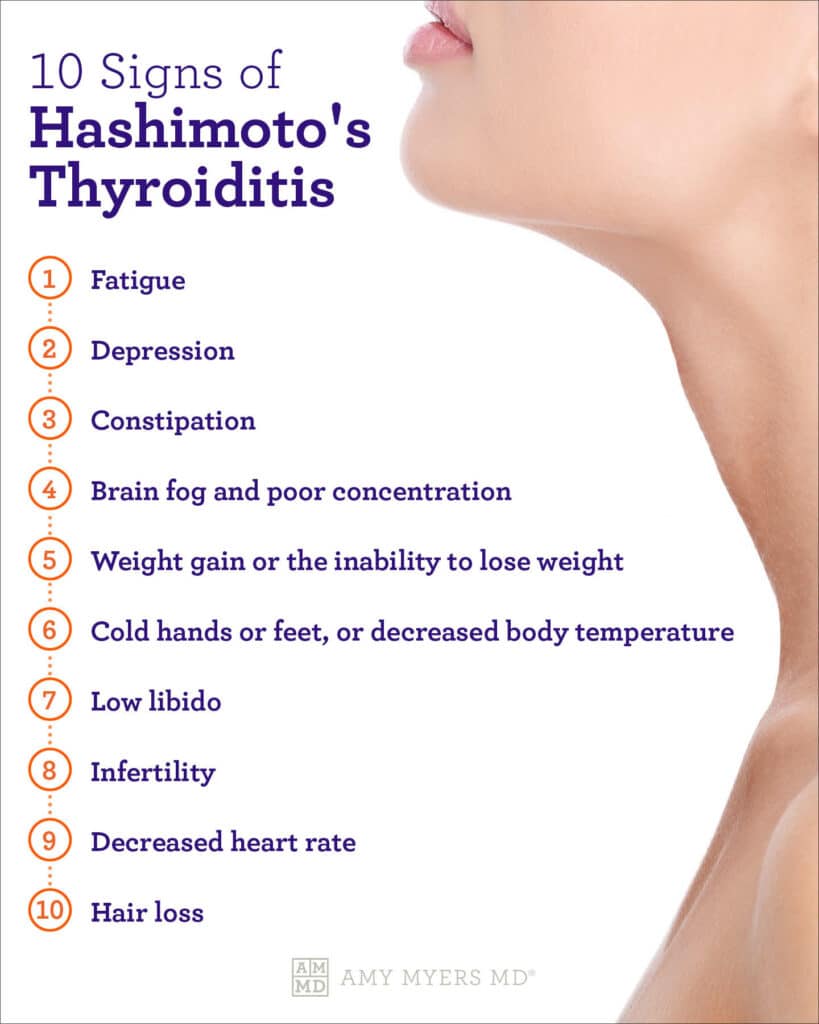 10 Signs of
Hashimoto's Thyroiditis

1 Fatigue

2 Depression

3 Constipation

4 Brain fog and poor concentration

5 Weight gain or the inability to lose weight

6 Cold hands or feet, or decreased body temperature

7 Low libido

8 Infertility

9 Decreased heart rate

10 Hair loss

AM MD AMY MYERS MD®